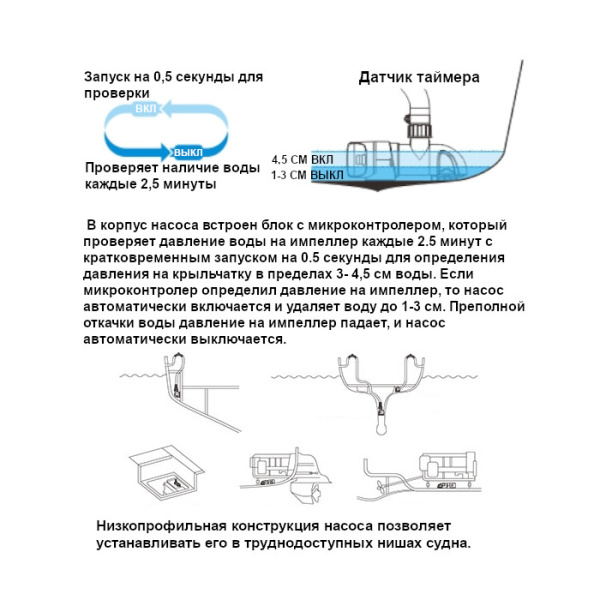 Запуск на 0,5 секунды для проверки

ВКЛ

ВЫКЛ

Проверяет наличие воды каждые 2,5 минуты

Датчик таймера

4.5 СМ ВКЛ

1-3 СМ ВЫКЛ

В корпус насоса встроен блок с микроконтролером, который проверяет давление воды на импеллер каждые 2.5 минут с кратковременным запуском на 0.5 секунды для определения давления на крыльчатку в пределах 3- 4,5 см воды. Если микроконтролер определил давление на импеллер, то насос автоматически включается и удаляет воду до 1-3 см. Преполной откачки воды давление на импеллер падает, и насос автоматически выключается.

Низкопрофильная конструкция насоса позволяет устанавливать его в труднодоступных нишах судна.